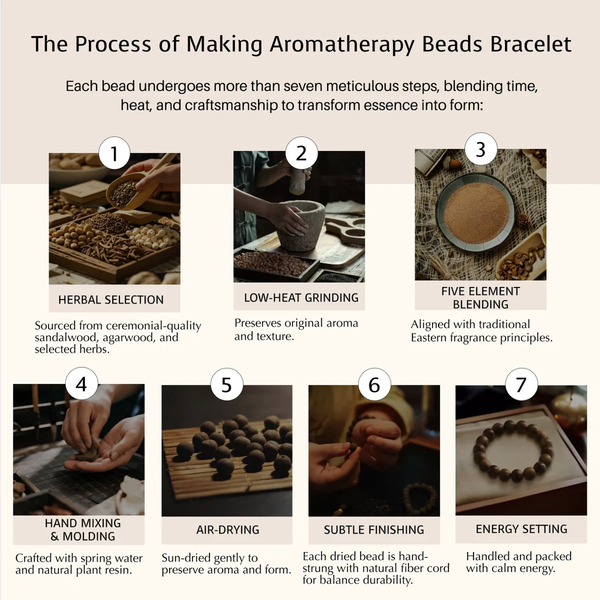 The Process of Making Aromatherapy Beads Bracelet

Each bead undergoes more than seven meticulous steps, blending time, heat, and craftsmanship to transform essence into form:

1

HERBAL SELECTION

Sourced from ceremonial-quality sandalwood, agarwood, and selected herbs.

2

LOW-HEAT GRINDING

Preserves original aroma and texture.

3

FIVE ELEMENT BLENDING

Aligned with traditional Eastern fragrance principles.

4

HAND MIXING & MOLDING

Crafted with spring water and natural plant resin.

5

AIR-DRYING

Sun-dried gently to preserve aroma and form.

6

SUBTLE FINISHING

Each dried bead is hand-strung with natural fiber cord for balance durability.

7

ENERGY SETTING

Handled and packed with calm energy.