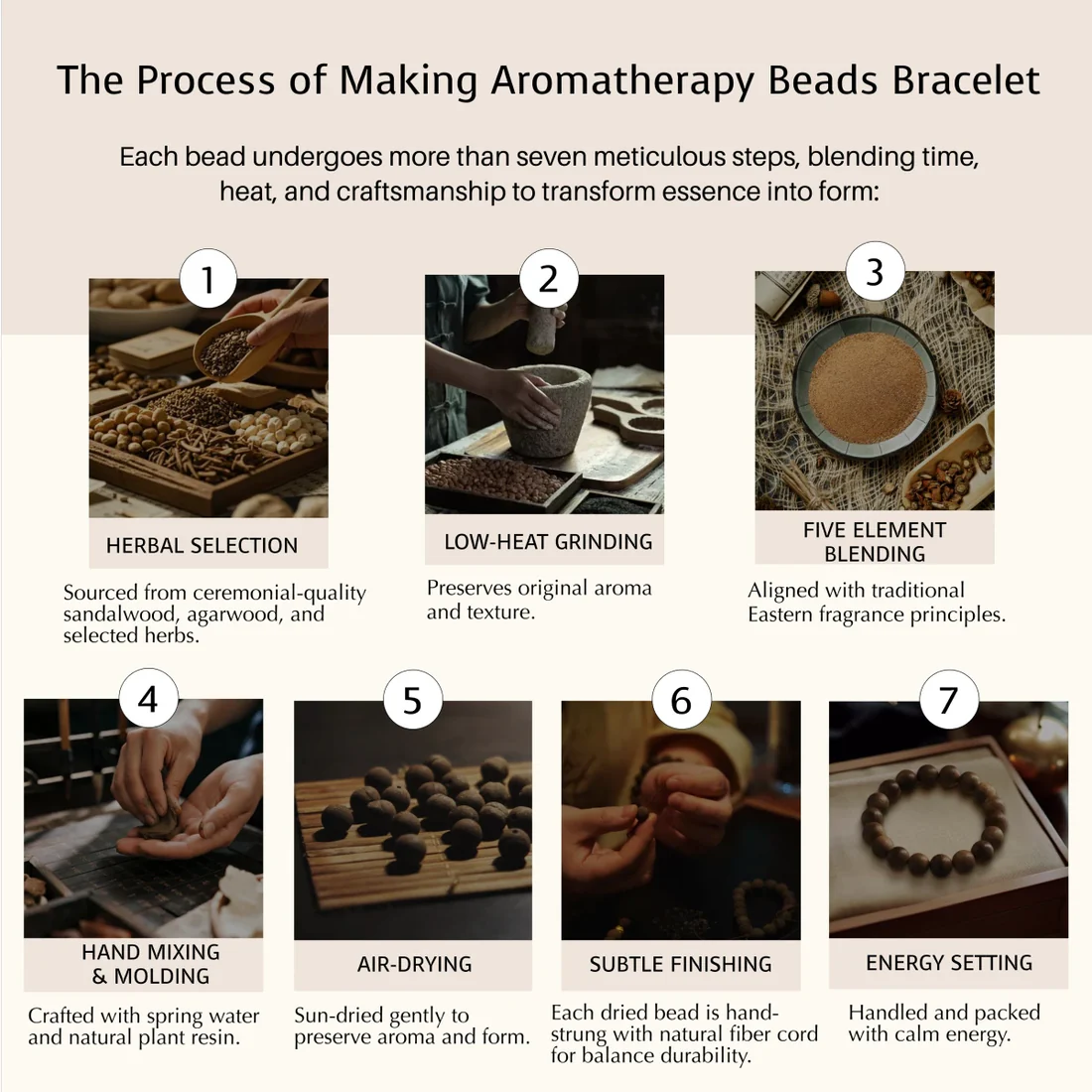 The Process of Making Aromatherapy Beads Bracelet

Each bead undergoes more than seven meticulous steps, blending time, heat, and craftsmanship to transform essence into form:

1
HERBAL SELECTION
Sourced from ceremonial-quality sandalwood, agarwood, and selected herbs.

2
LOW-HEAT GRINDING
Preserves original aroma and texture.

3
FIVE ELEMENT BLENDING
Aligned with traditional Eastern fragrance principles.

4
HAND MIXING & MOLDING
Crafted with spring water and natural plant resin.

5
AIR-DRYING
Sun-dried gently to preserve aroma and form.

6
SUBTLE FINISHING
Each dried bead is hand-strung with natural fiber cord for balance durability.

7
ENERGY SETTING
Handled and packed with calm energy.